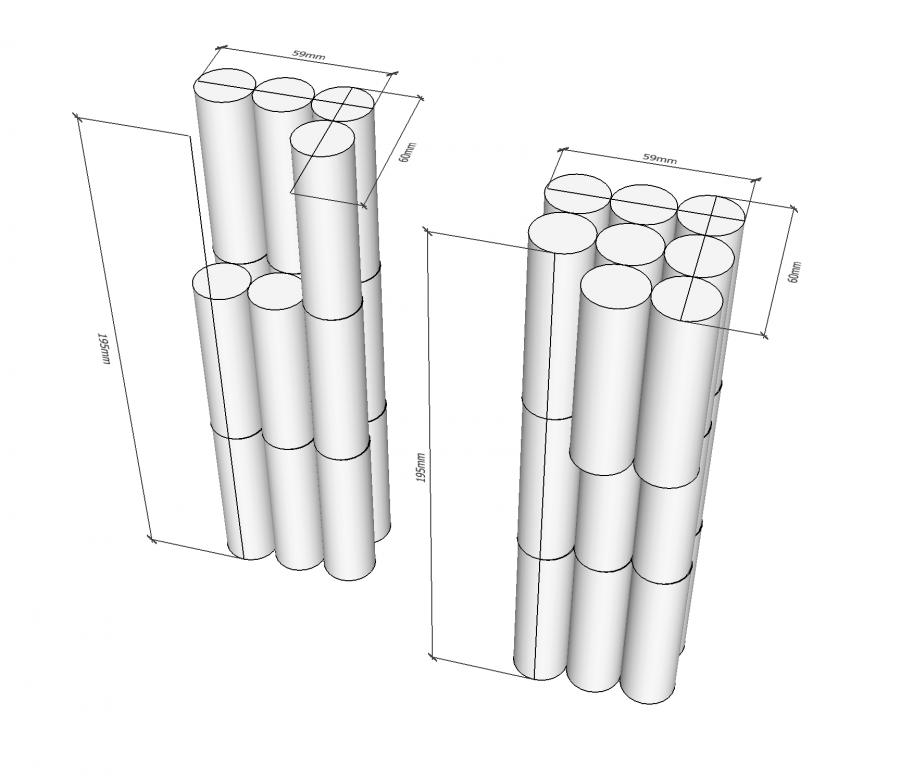 59mm
60mm
195mm
59mm
60mm
195mm