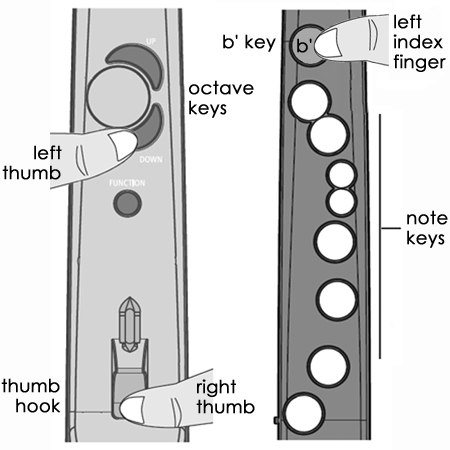 UP

octave keys

left thumb

DOWN

FUNCTION

thumb hook

right thumb

b' key

b'

left index finger

note keys